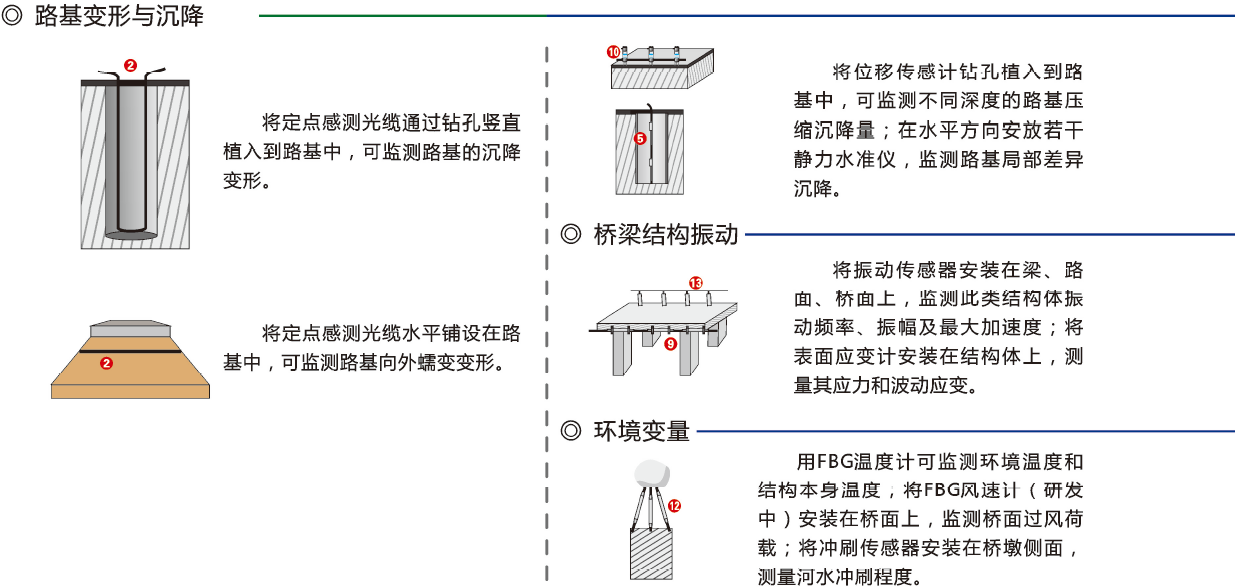 ◎ 路基变形与沉降

2

将定点感测光缆通过钻孔竖直植入到路基中，可监测路基的沉降变形。

2

将定点感测光缆水平铺设在路基中，可监测路基向外蠕变变形。

10

5

将位移传感计钻孔植入到路基中，可监测不同深度的路基压缩沉降量；在水平方向安放若干静力水准仪，监测路基局部差异沉降。

◎ 桥梁结构振动

13

9

将振动传感器安装在梁、路面、桥面上，监测此类结构体振动频率、振幅及最大加速度；将表面应变计安装在结构体上，测量其应力和波动应变。

◎ 环境变量

12

用FBG温度计可监测环境温度和结构本身温度，将FBG风速计（研发中）安装在桥面上，监测桥面过风荷载；将冲刷传感器安装在桥墩侧面，测量河水冲刷程度。