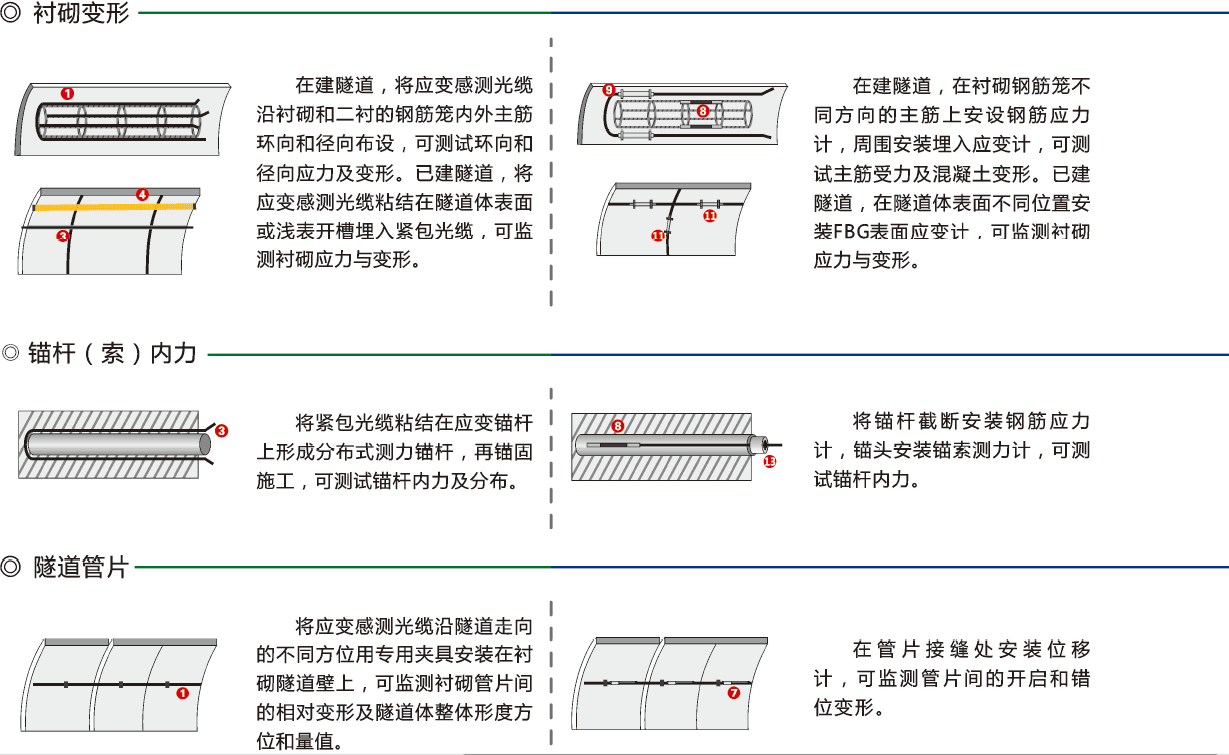 ◎ 衬砌变形

1

4

3

在建隧道，将应变感测光缆沿衬砌和二衬的钢筋笼内外主筋环向和径向布设，可测试环向和径向应力及变形。已建隧道，将应变感测光缆粘结在隧道体表面或浅表开槽埋入紧包光缆，可监测衬砌应力与变形。

9

8

11

11

在建隧道，在衬砌钢筋笼不同方向的主筋上安设钢筋应力计，周围安装埋入应变计，可测试主筋受力及混凝土变形。已建隧道，在隧道体表面不同位置安装FBG表面应变计，可监测衬砌应力与变形。

◎ 锚杆（索）内力

3

将紧包光缆粘结在应变锚杆上形成分布式测力锚杆，再锚固施工，可测试锚杆内力及分布。

8

13

将锚杆截断安装钢筋应力计，锚头安装锚索测力计，可测试锚杆内力。

◎ 隧道管片

1

将应变感测光缆沿隧道走向的不同方位用专用夹具安装在衬砌隧道壁上，可监测衬砌管片间的相对变形及隧道体整体形度方位和量值。

7

在管片接缝处安装位移计，可监测管片间的开启和错位变形。